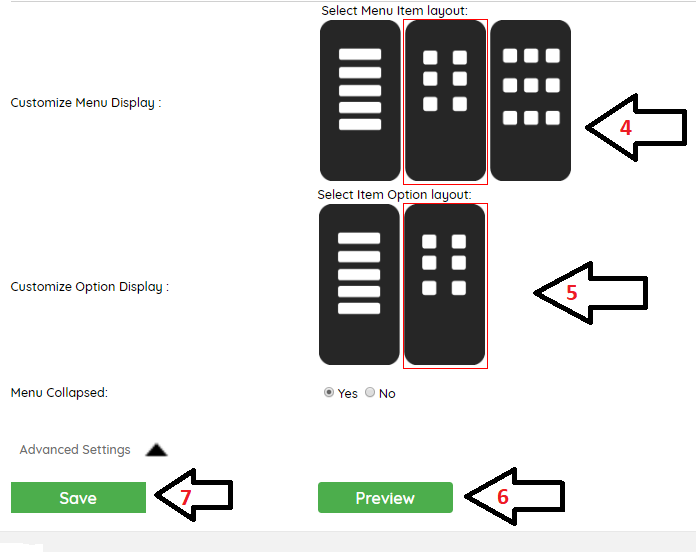 Select Menu Item layout:

Customize Menu Display :

4

Select Item Option layout:

Customize Option Display :

5

Menu Collapsed:

Yes No

Advanced Settings

Save

7

Preview

6